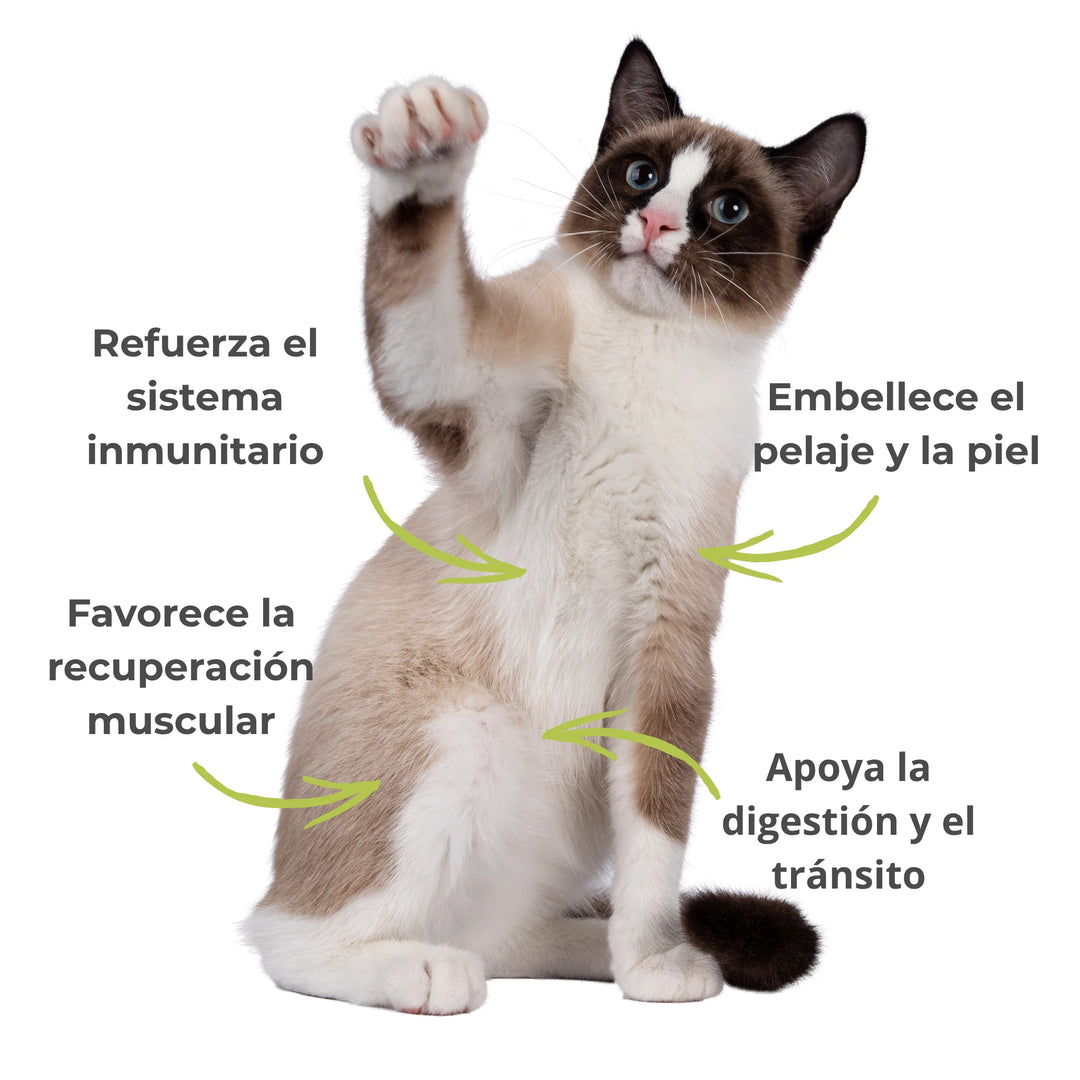 Refuerza el sistema inmunitario

Embellece el pelaje y la piel

Favorece la recuperación muscular

Apoya la digestión y el tránsito