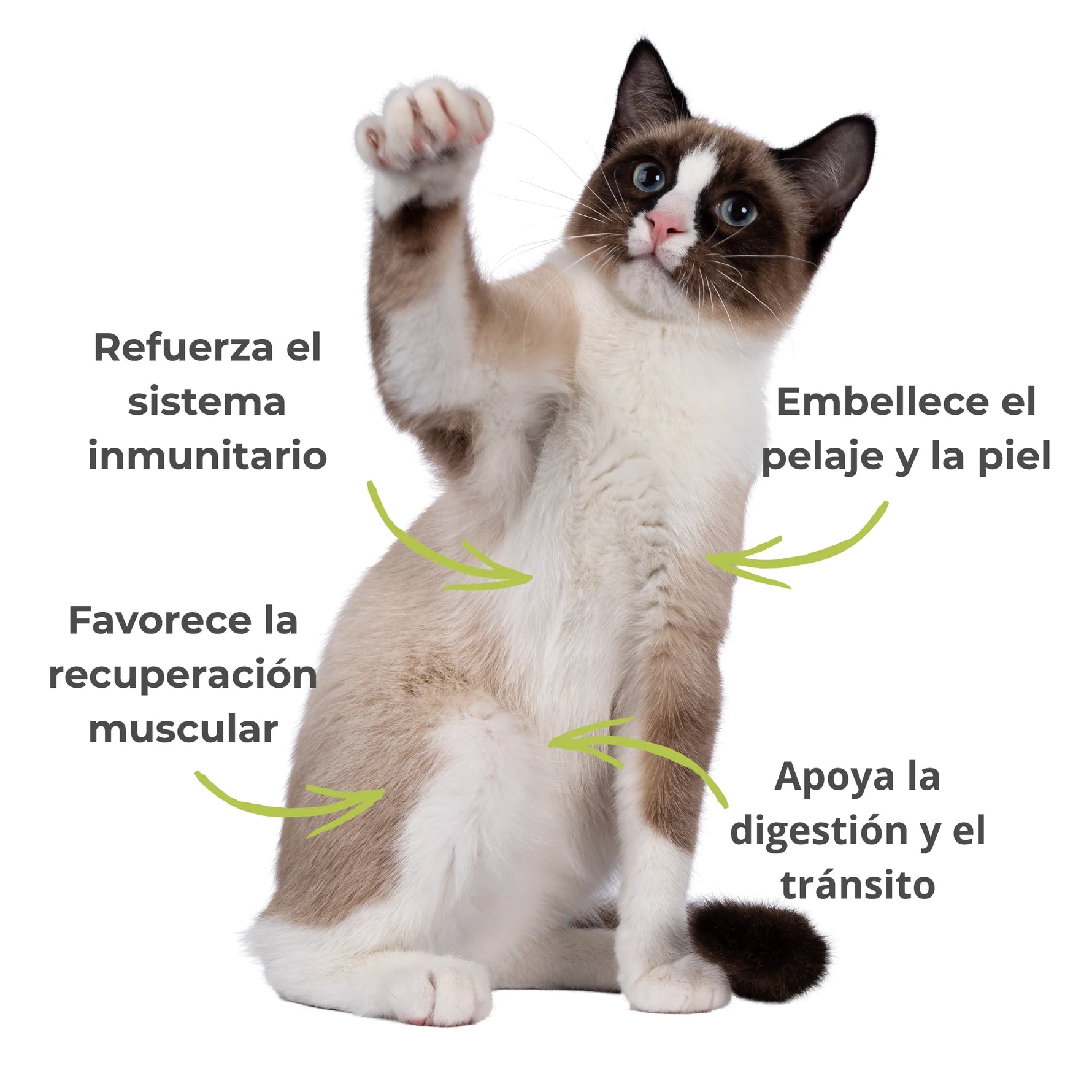 Refuerza el sistema inmunitario

Embellece el pelaje y la piel

Favorece la recuperación muscular

Apoya la digestión y el tránsito