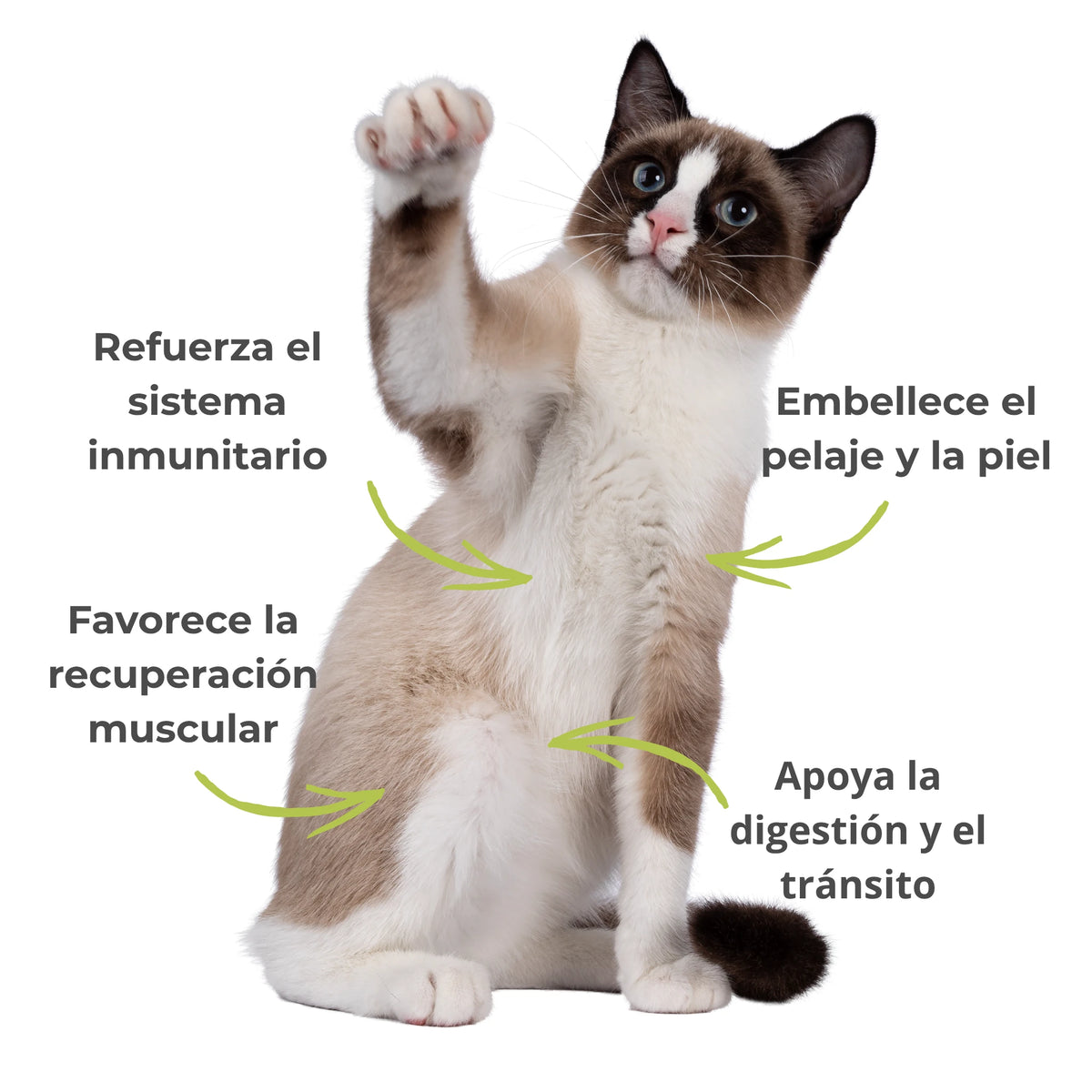 Refuerza el sistema inmunitario

Embellece el pelaje y la piel

Favorece la recuperación muscular

Apoya la digestión y el tránsito