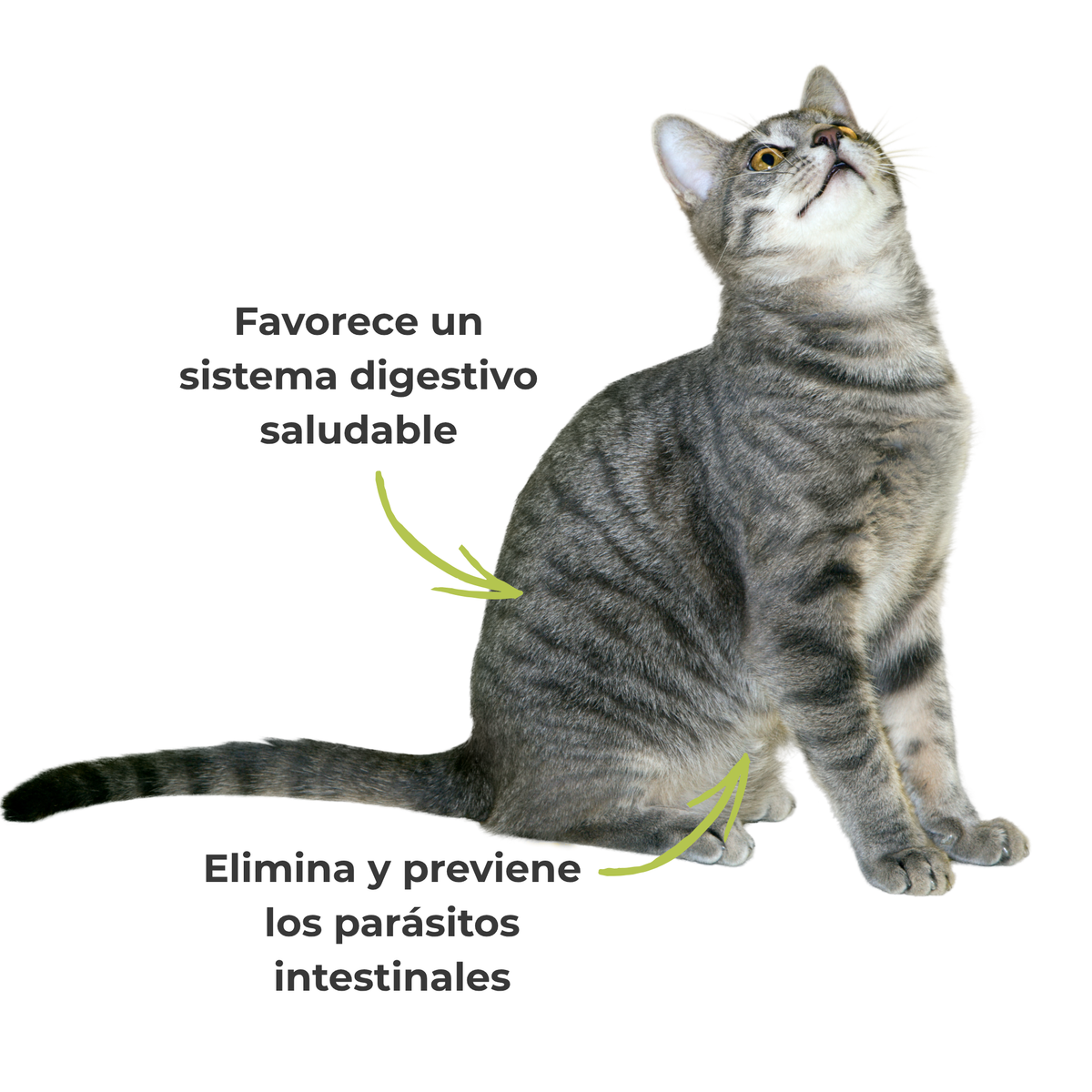 Favorece un sistema digestivo saludable

Elimina y previene los parásitos intestinales