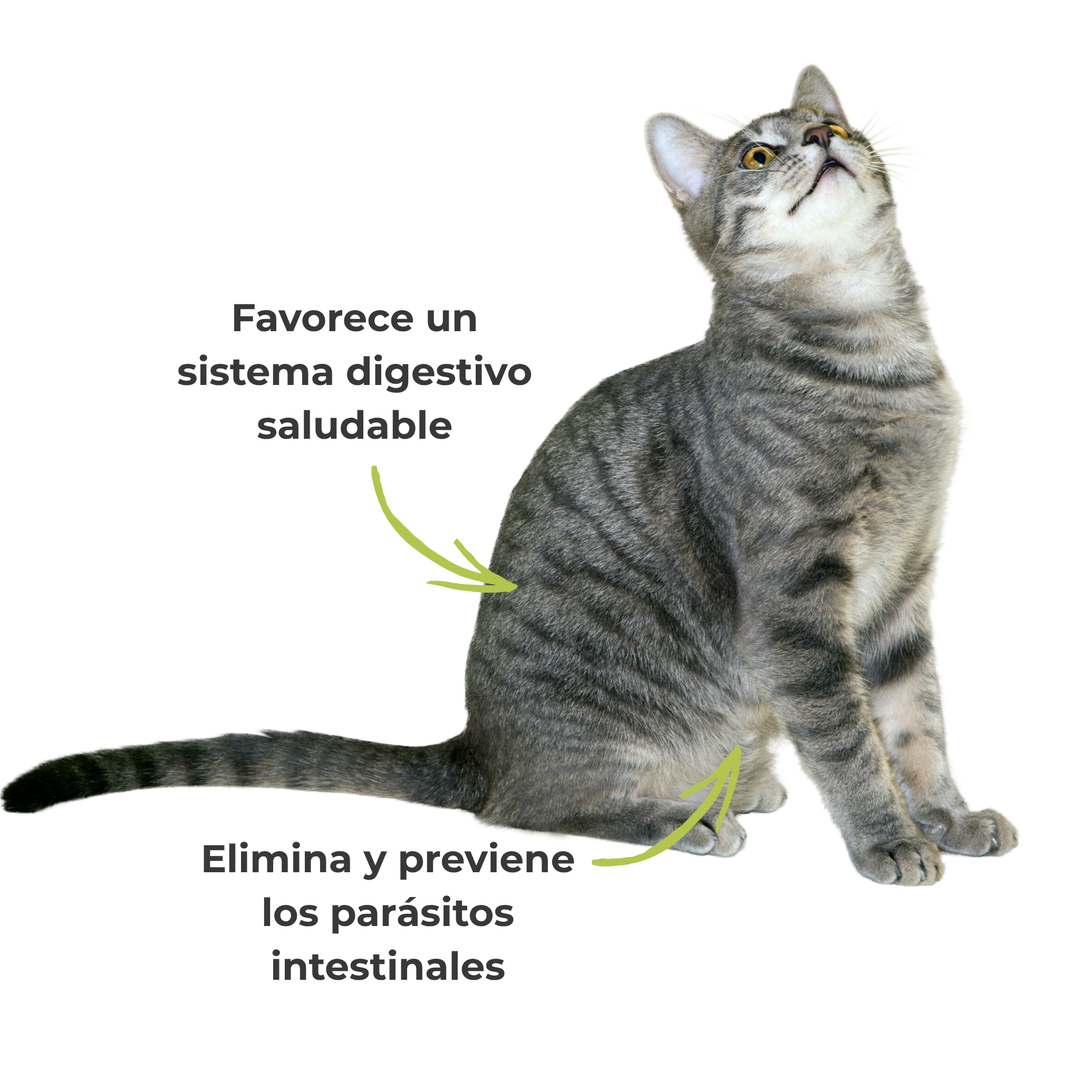 Favorece un sistema digestivo saludable

Elimina y previene los parásitos intestinales